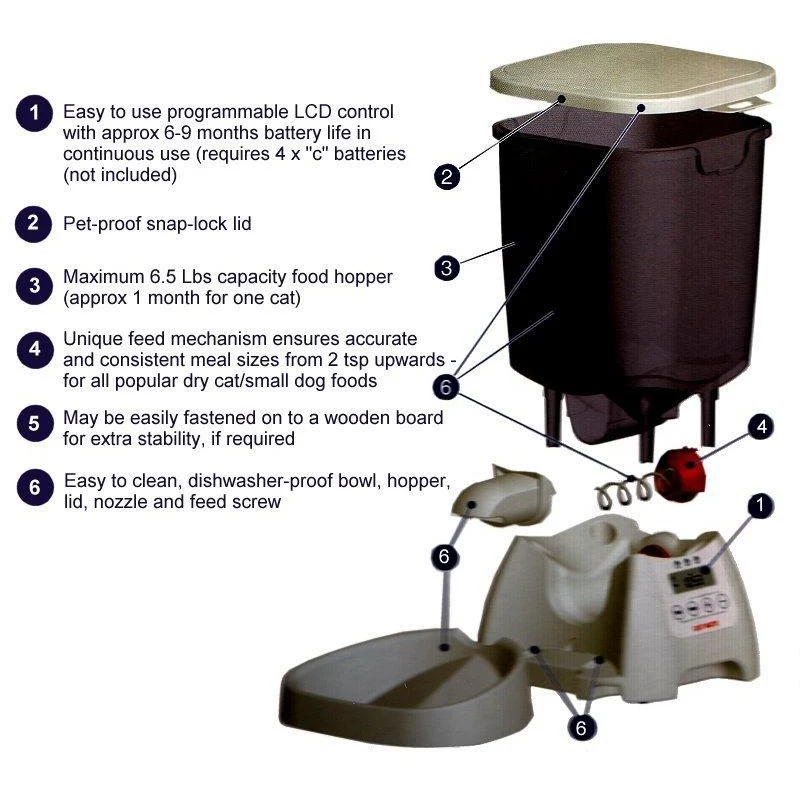 1 Easy to use programmable LCD control with approx 6-9 months battery life in continuous use (requires 4 x "c" batteries (not included)

2 Pet-proof snap-lock lid

3 Maximum 6.5 Lbs capacity food hopper (approx 1 month for one cat)

4 Unique feed mechanism ensures accurate and consistent meal sizes from 2 tsp upwards - for all popular dry cat/small dog foods

5 May be easily fastened on to a wooden board for extra stability, if required

6 Easy to clean, dishwasher-proof bowl, hopper, lid, nozzle and feed screw

2

3

6

4

1

6

6